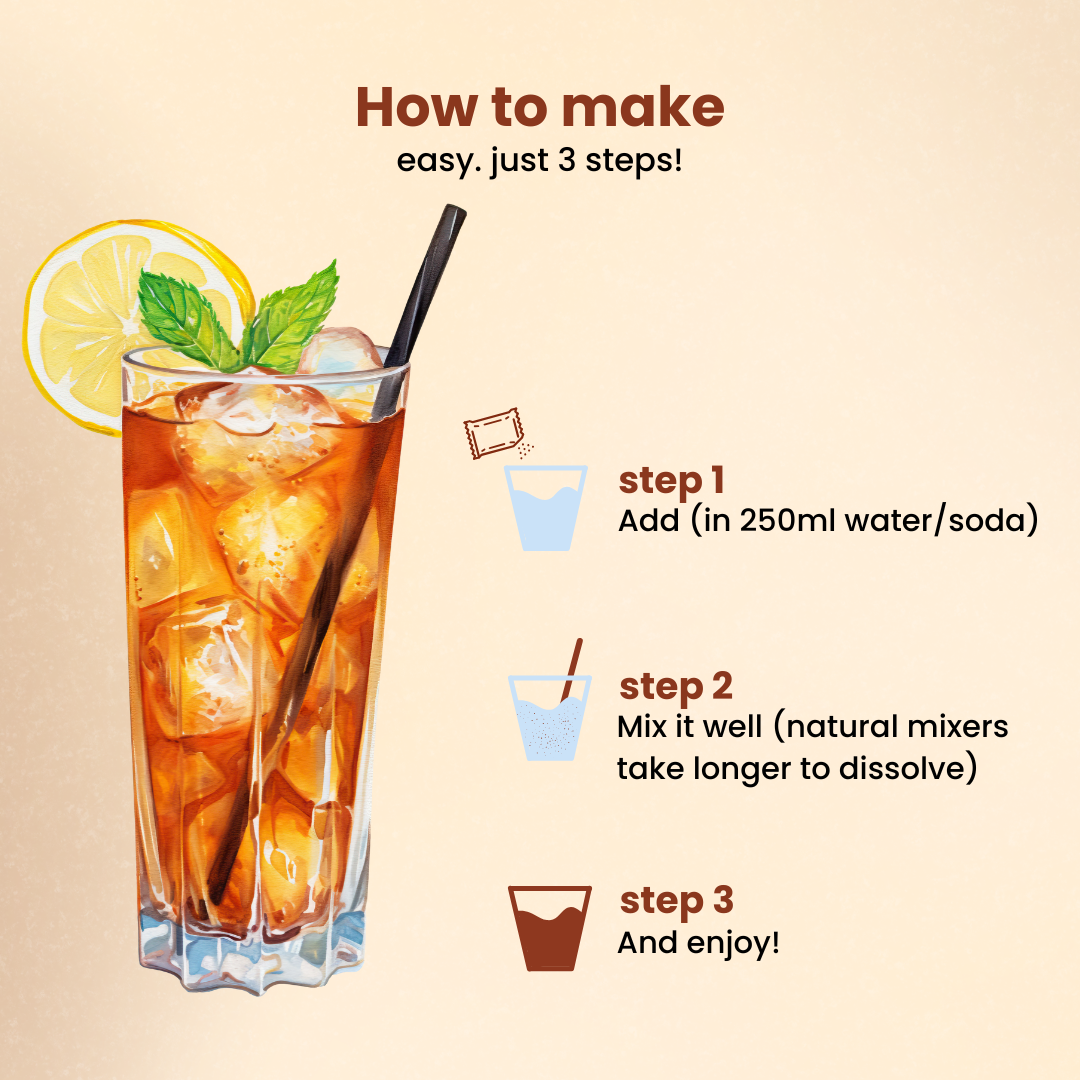 How to make
easy. just 3 steps!

step 1
Add (in 250ml water/soda)

step 2
Mix it well (natural mixers take longer to dissolve)

step 3
And enjoy!